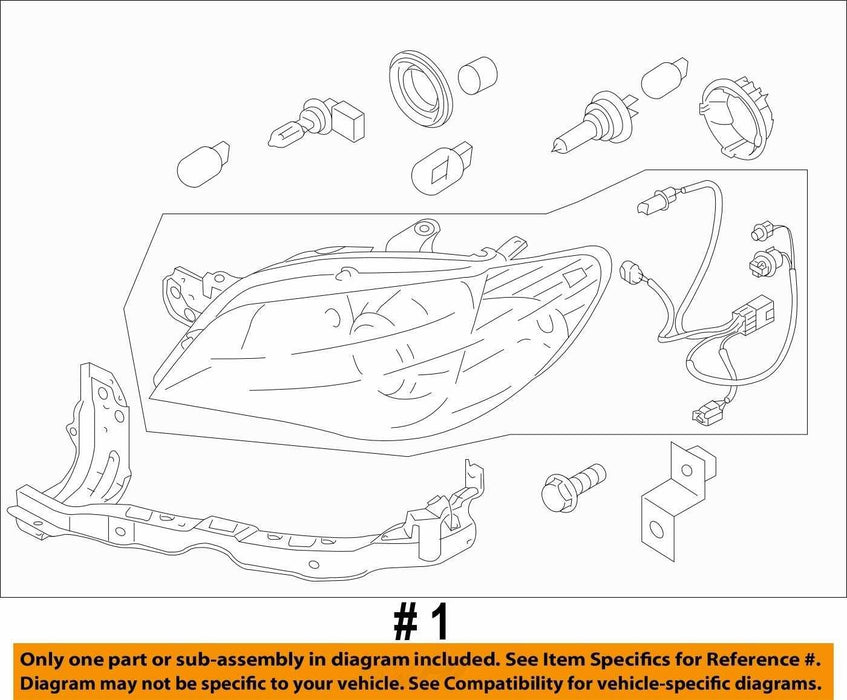 # 1

Only one part or sub-assembly in diagram included. See Item Specifics for Reference #.
Diagram may not be specific to your vehicle. See Compatibility for vehicle-specific diagrams.