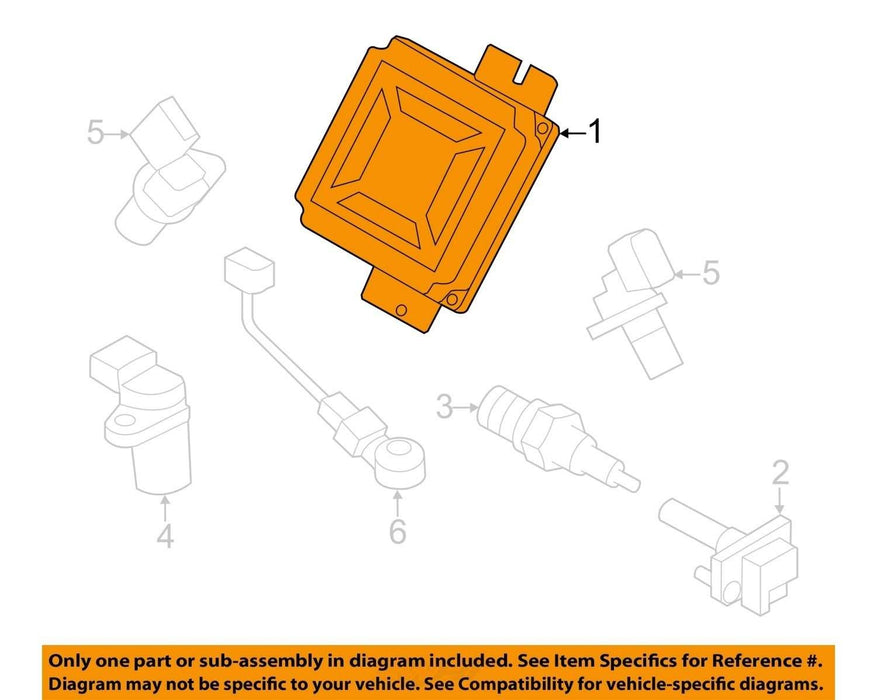 5
1
5
3
2
4
6

Only one part or sub-assembly in diagram included. See Item Specifics for Reference #.
Diagram may not be specific to your vehicle. See Compatibility for vehicle-specific diagrams.