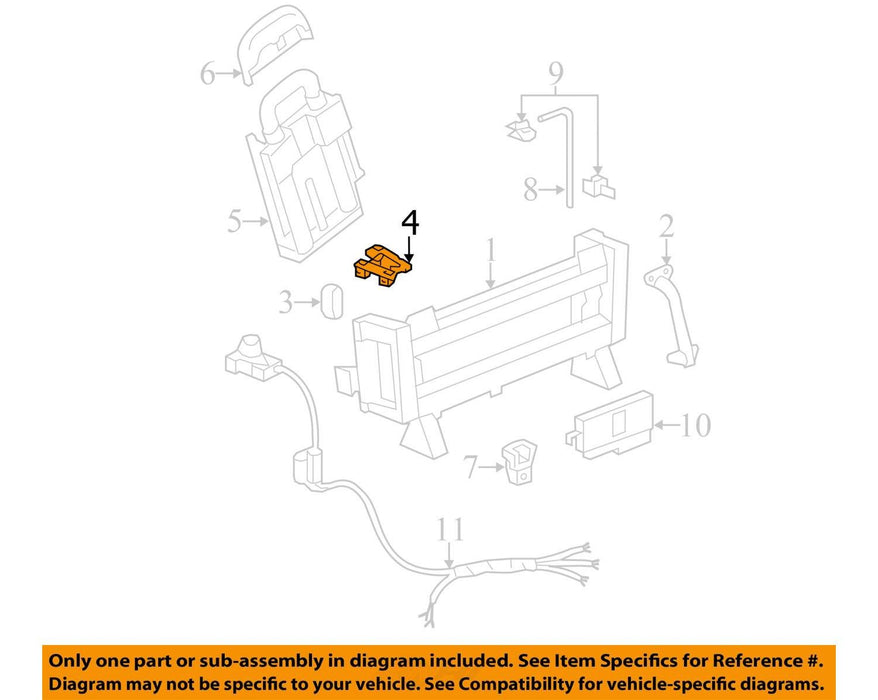 6
9
8
5
4
1
2
3
10
7
11

Only one part or sub-assembly in diagram included. See Item Specifics for Reference #.
Diagram may not be specific to your vehicle. See Compatibility for vehicle-specific diagrams.