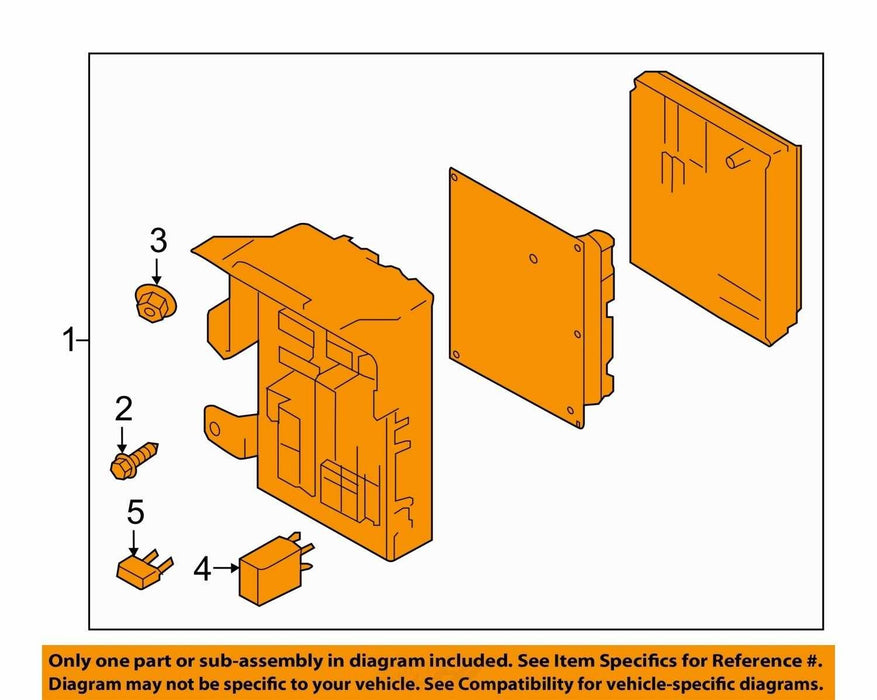 3

1

2

5

4

Only one part or sub-assembly in diagram included. See Item Specifics for Reference #.
Diagram may not be specific to your vehicle. See Compatibility for vehicle-specific diagrams.