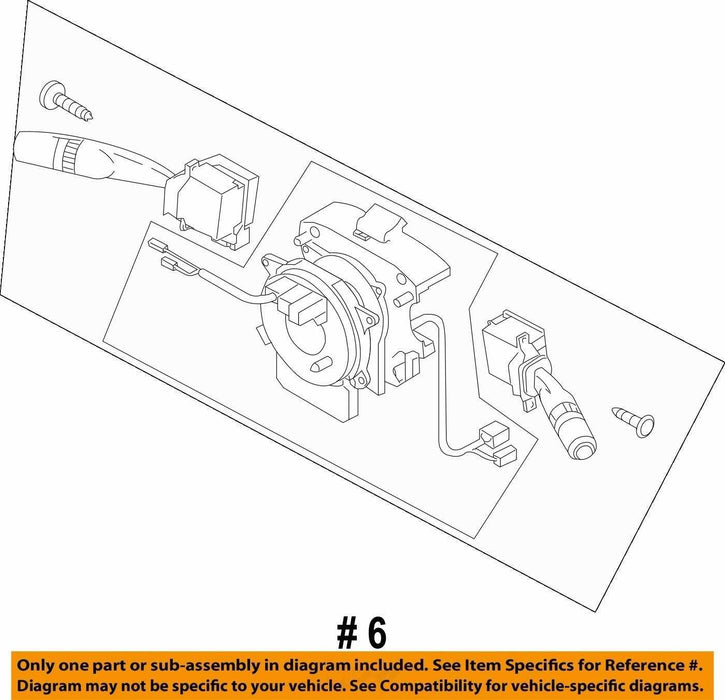 # 6

Only one part or sub-assembly in diagram included. See Item Specifics for Reference #.
Diagram may not be specific to your vehicle. See Compatibility for vehicle-specific diagrams.