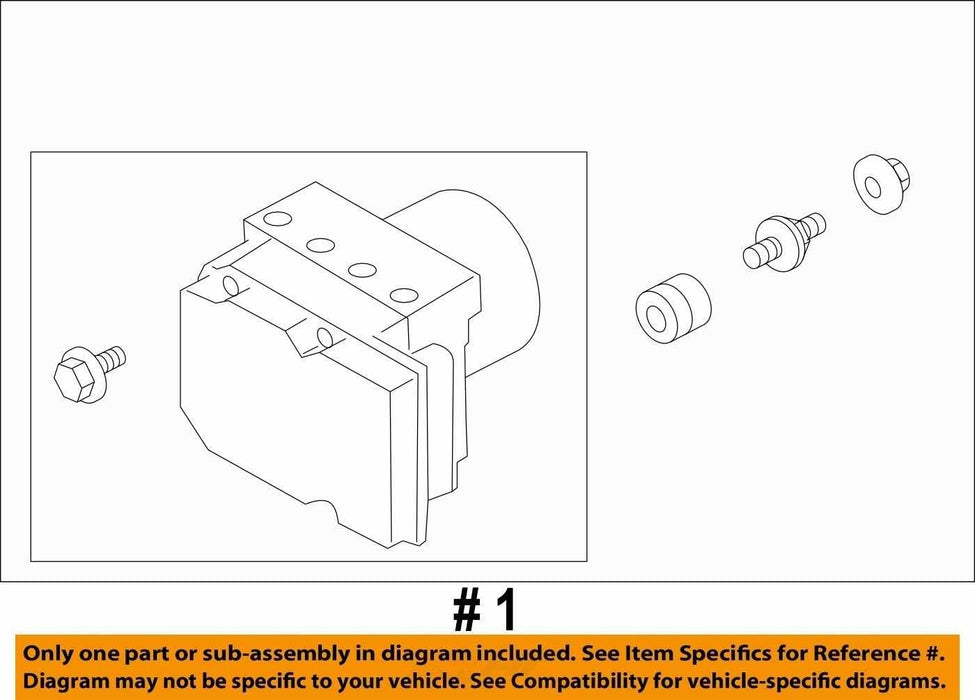 # 1

Only one part or sub-assembly in diagram included. See Item Specifics for Reference #. Diagram may not be specific to your vehicle. See Compatibility for vehicle-specific diagrams.