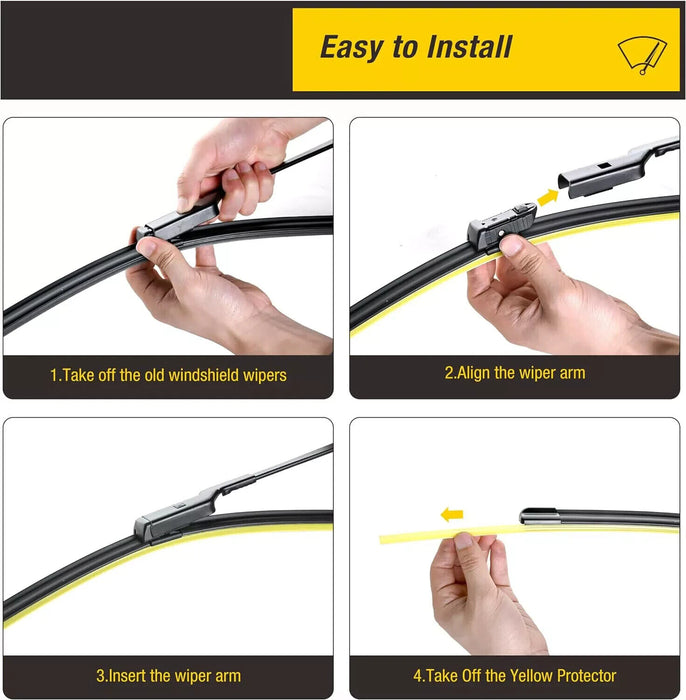 Easy to Install

1.Take off the old windshield wipers

2.Align the wiper arm

3.Insert the wiper arm

4.Take Off the Yellow Protector