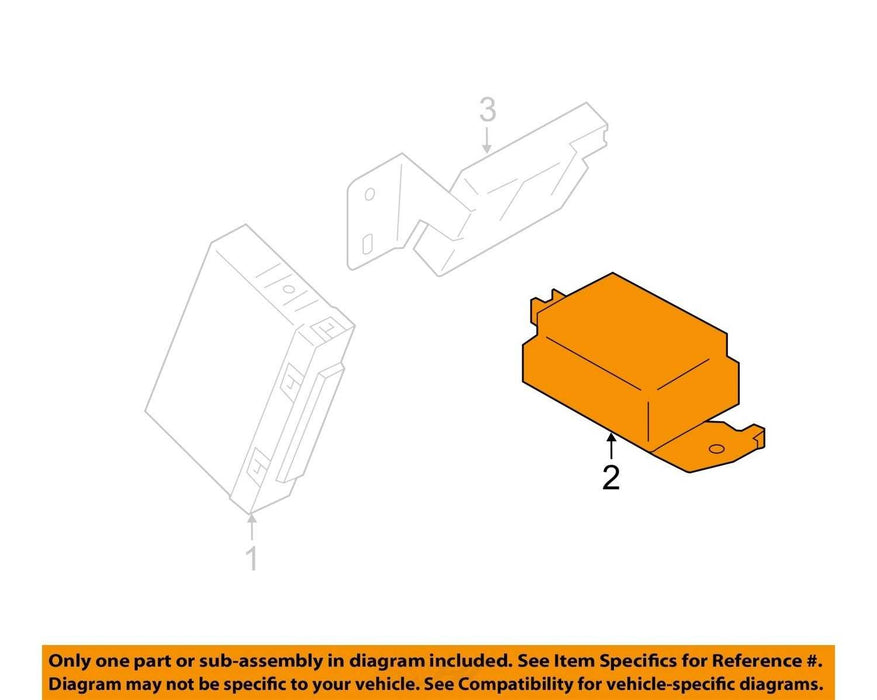 3

2

1

Only one part or sub-assembly in diagram included. See Item Specifics for Reference #.
Diagram may not be specific to your vehicle. See Compatibility for vehicle-specific diagrams.