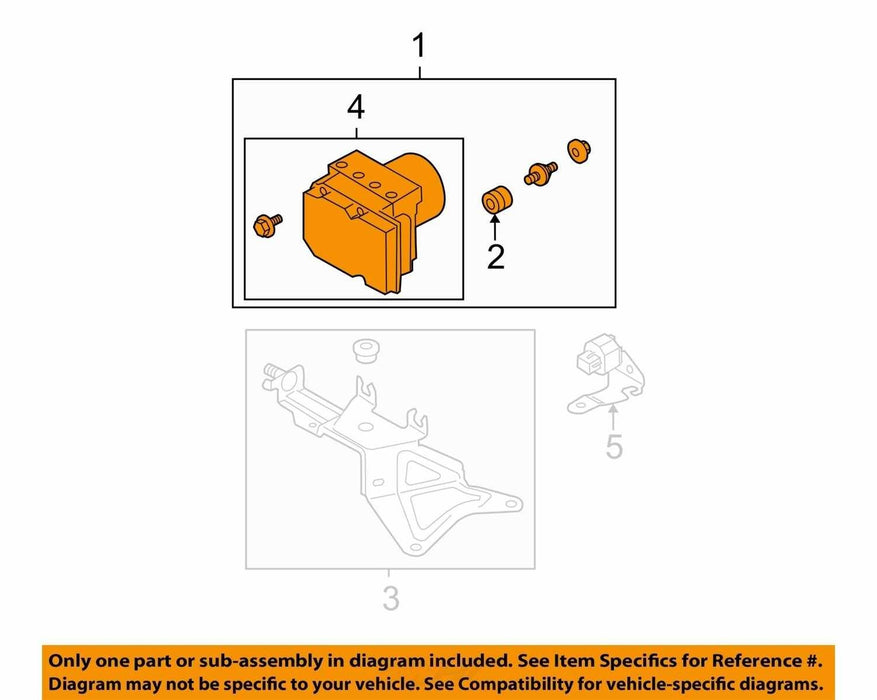 1

4

2

5

3

Only one part or sub-assembly in diagram included. See Item Specifics for Reference #. Diagram may not be specific to your vehicle. See Compatibility for vehicle-specific diagrams.