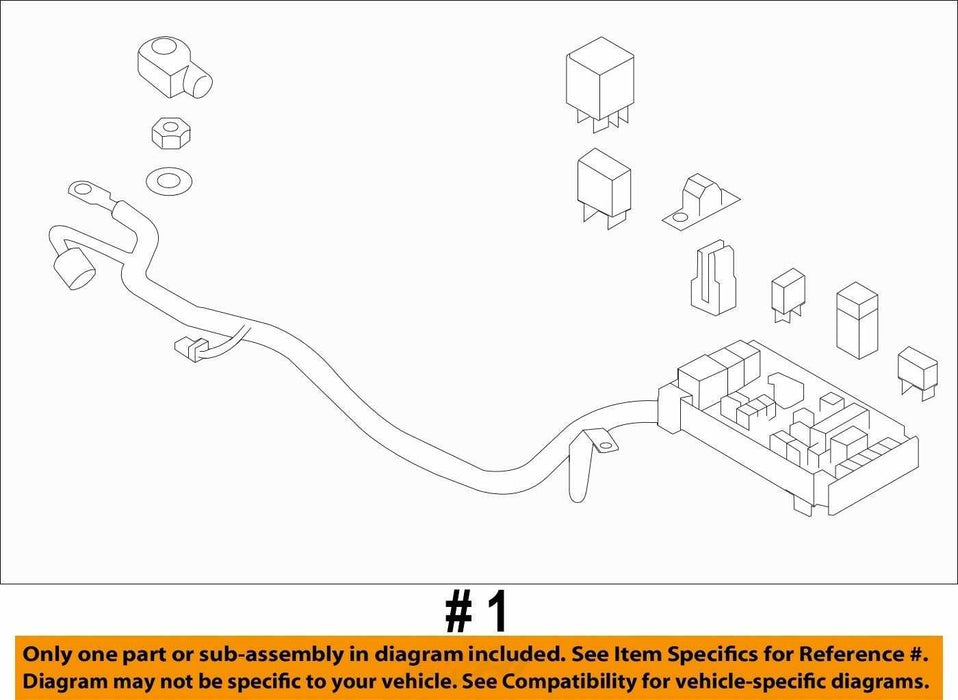 # 1

Only one part or sub-assembly in diagram included. See Item Specifics for Reference #. Diagram may not be specific to your vehicle. See Compatibility for vehicle-specific diagrams.