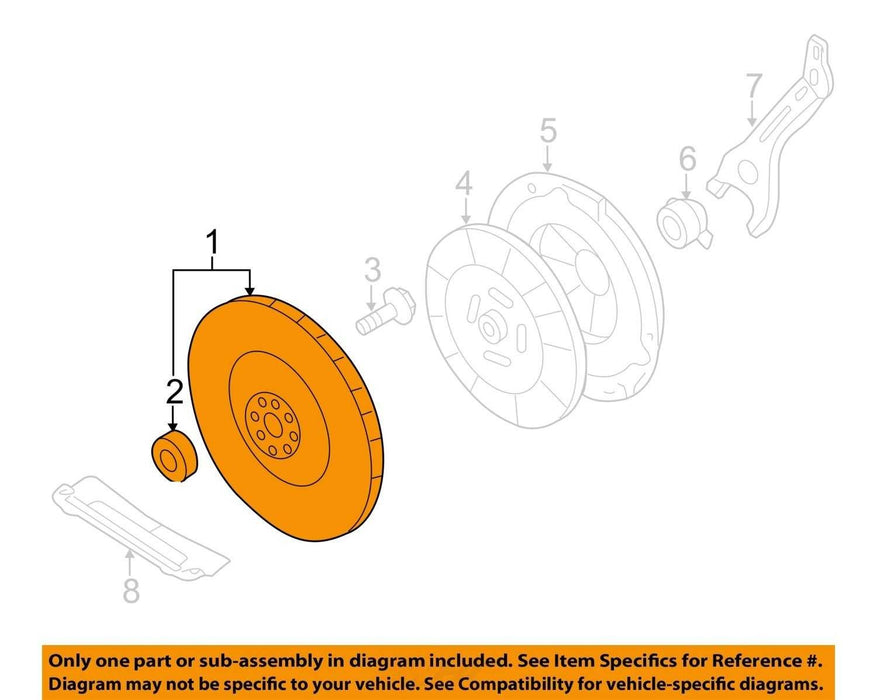 1
2
3
4
5
6
7
8

Only one part or sub-assembly in diagram included. See Item Specifics for Reference #. Diagram may not be specific to your vehicle. See Compatibility for vehicle-specific diagrams.