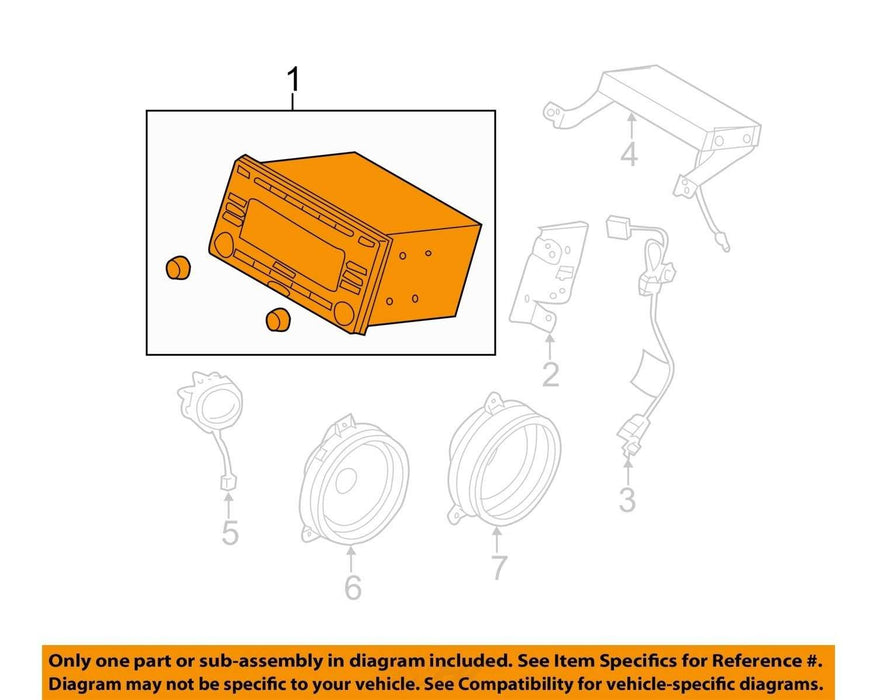 1
4
2
3
5
6
7

Only one part or sub-assembly in diagram included. See Item Specifics for Reference #. Diagram may not be specific to your vehicle. See Compatibility for vehicle-specific diagrams.