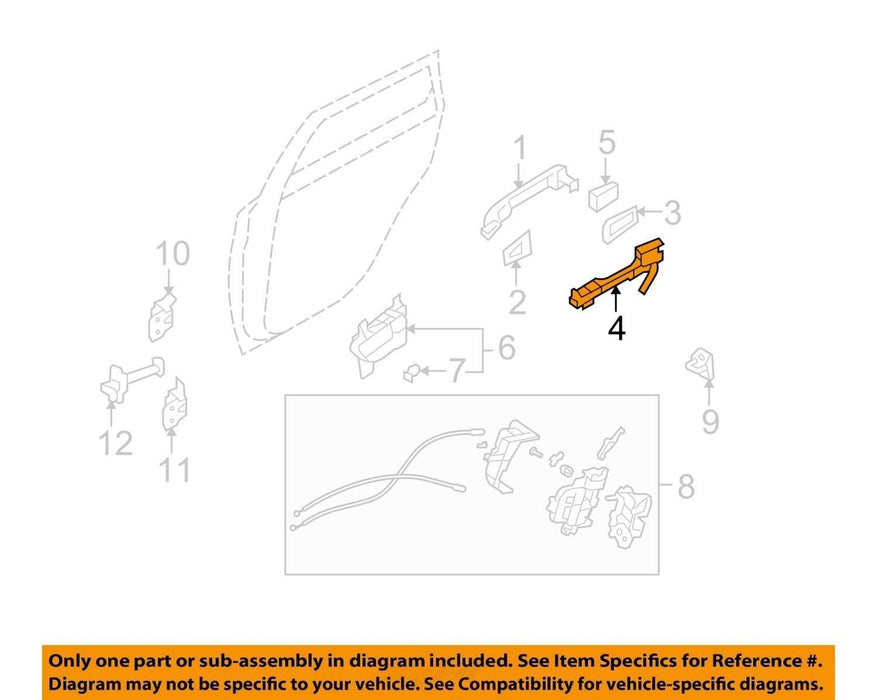 1
5
3
10
2
4
6
7
9
12
11
8

Only one part or sub-assembly in diagram included. See Item Specifics for Reference #.
Diagram may not be specific to your vehicle. See Compatibility for vehicle-specific diagrams.