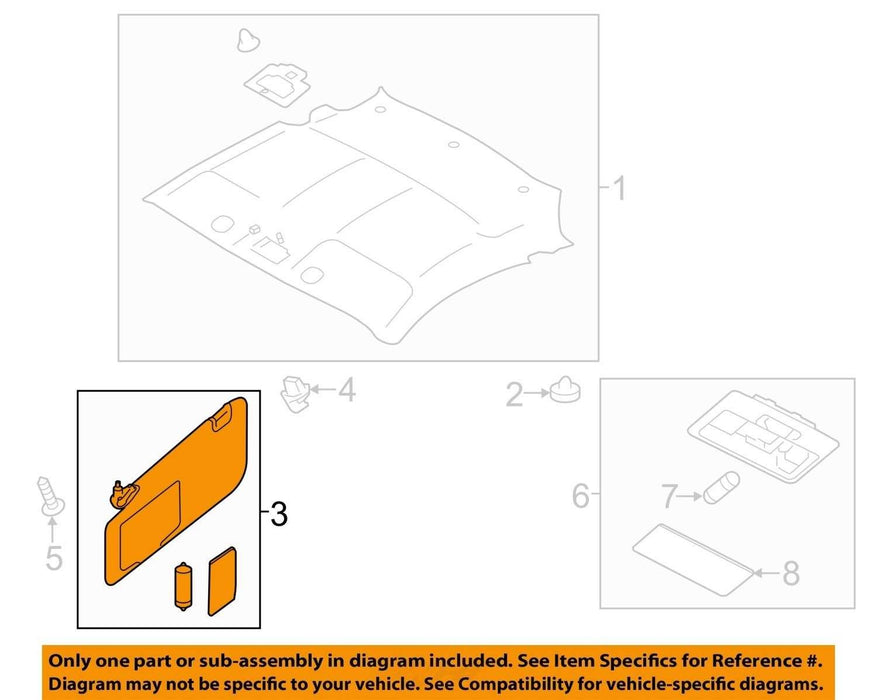 1
4
2
3
5
6
7
8
Only one part or sub-assembly in diagram included. See Item Specifics for Reference #. Diagram may not be specific to your vehicle. See Compatibility for vehicle-specific diagrams.