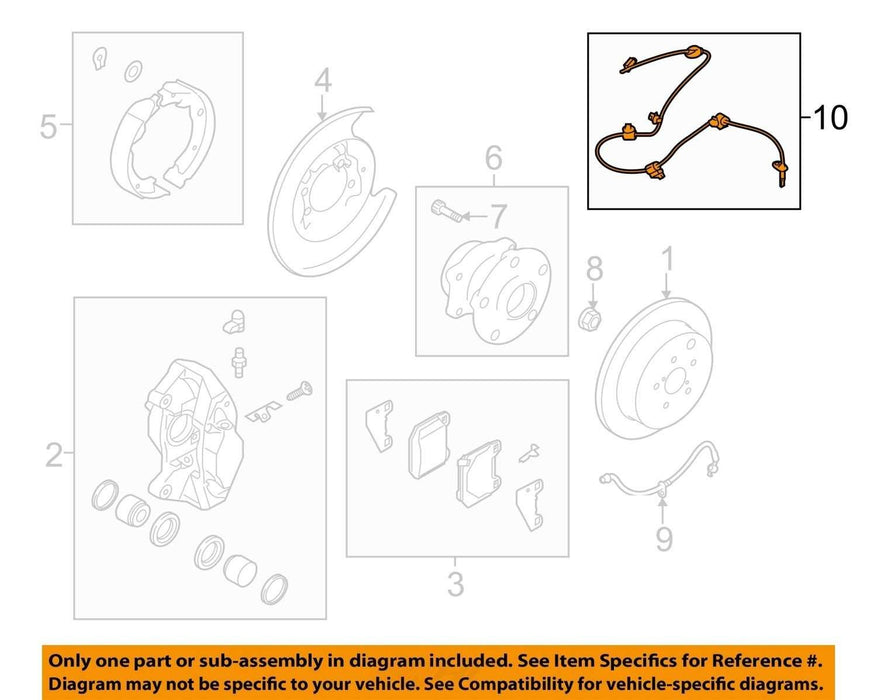 5
4
10
6
7
8
1
2
3
9

Only one part or sub-assembly in diagram included. See Item Specifics for Reference #. Diagram may not be specific to your vehicle. See Compatibility for vehicle-specific diagrams.