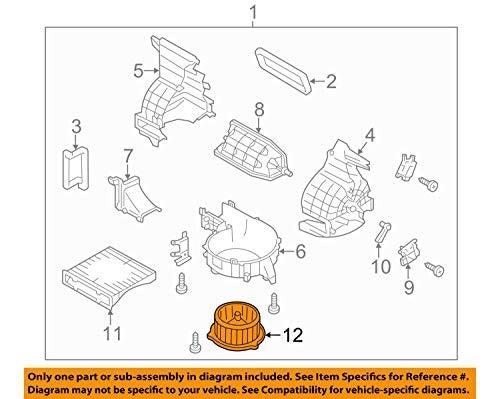 1

5

2

8

3

4

7

6

10

9

11

12

Only one part or sub-assembly in diagram included. See Item Specifics for Reference #. Diagram may not be specific to your vehicle. See Compatibility for vehicle-specific diagrams.