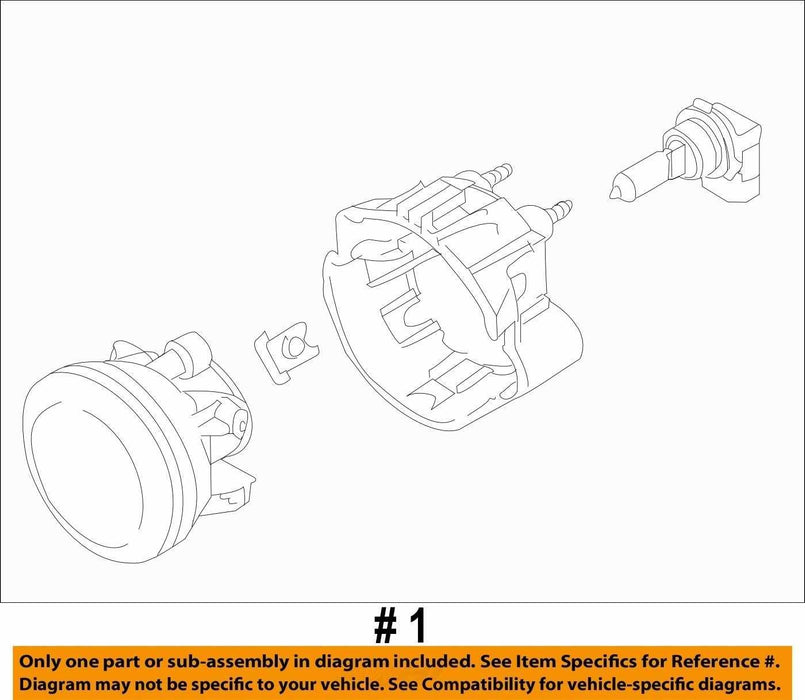 # 1

Only one part or sub-assembly in diagram included. See Item Specifics for Reference #. Diagram may not be specific to your vehicle. See Compatibility for vehicle-specific diagrams.