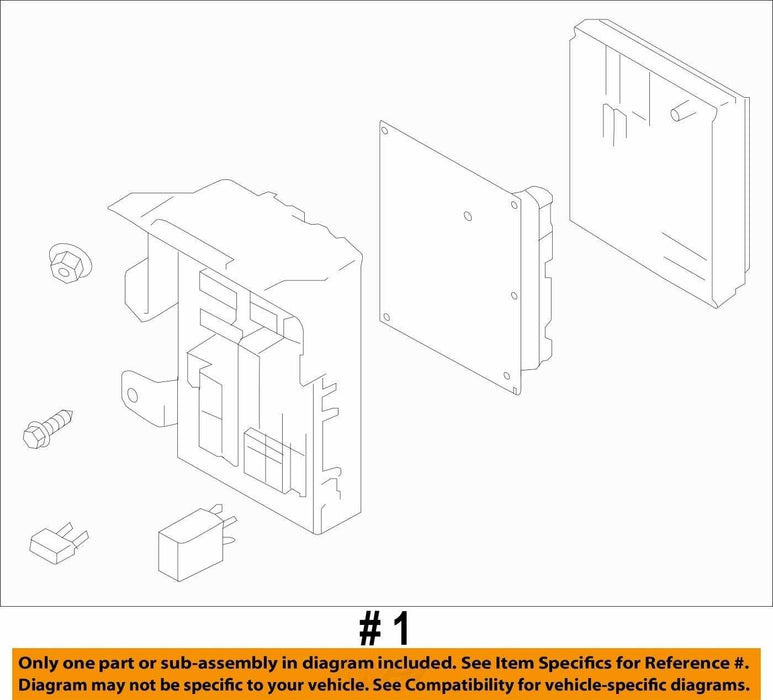 # 1

Only one part or sub-assembly in diagram included. See Item Specifics for Reference #.
Diagram may not be specific to your vehicle. See Compatibility for vehicle-specific diagrams.