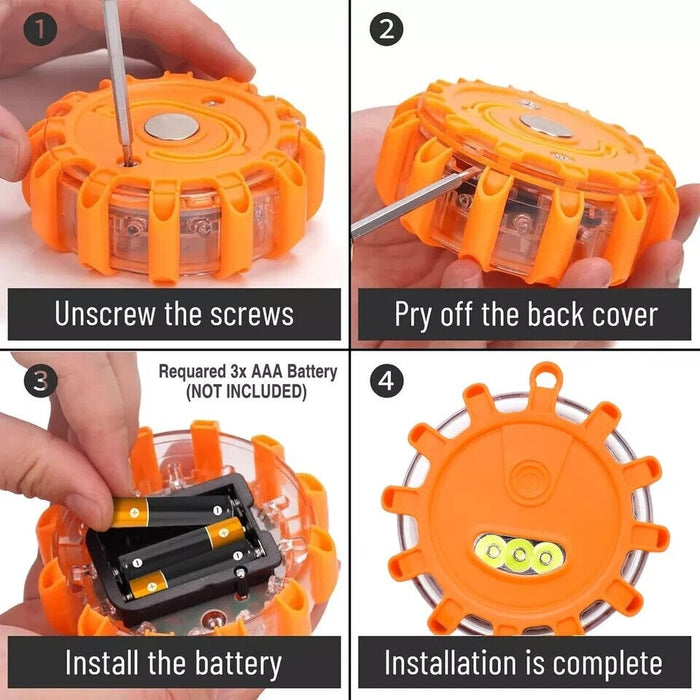 1

Unscrew the screws

2

Pry off the back cover

3

Requared 3x AAA Battery (NOT INCLUDED)

Install the battery

4

Installation is complete