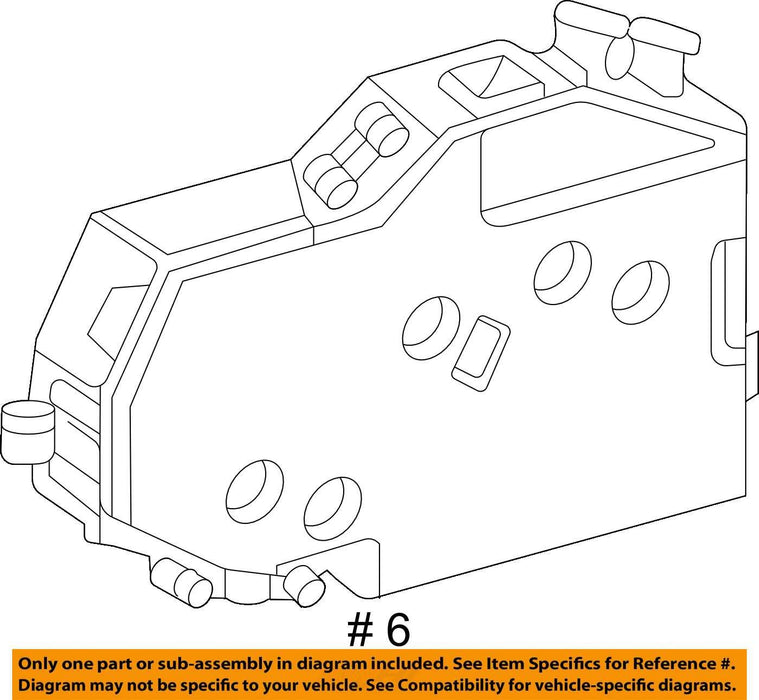 # 6

Only one part or sub-assembly in diagram included. See Item Specifics for Reference #.
Diagram may not be specific to your vehicle. See Compatibility for vehicle-specific diagrams.