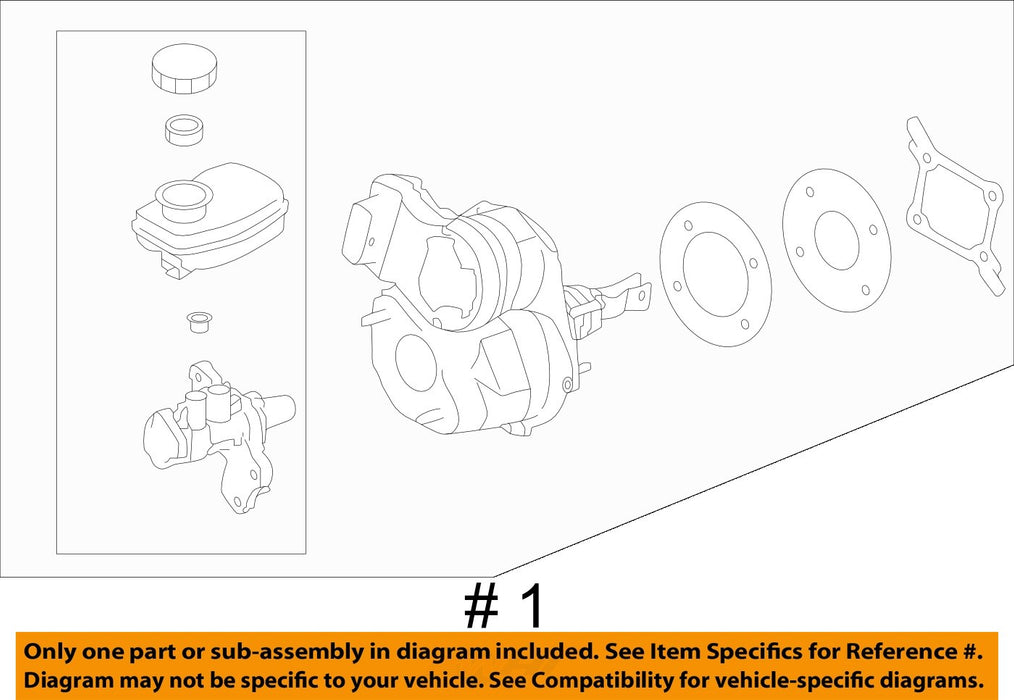 # 1

Only one part or sub-assembly in diagram included. See Item Specifics for Reference #. Diagram may not be specific to your vehicle. See Compatibility for vehicle-specific diagrams.