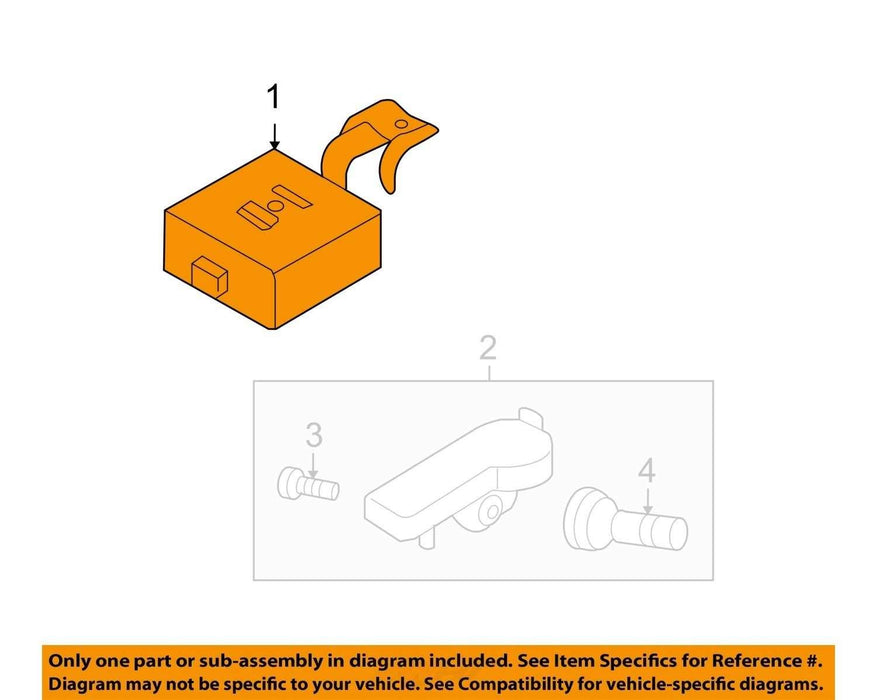 1

2

3

4

Only one part or sub-assembly in diagram included. See Item Specifics for Reference #. Diagram may not be specific to your vehicle. See Compatibility for vehicle-specific diagrams.