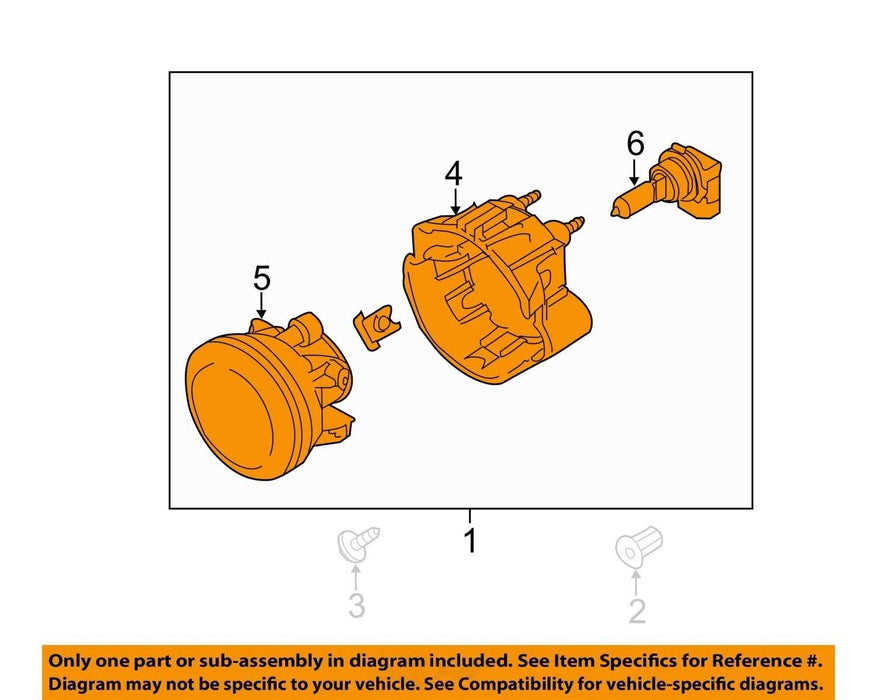 6
4
5
1
3
2

Only one part or sub-assembly in diagram included. See Item Specifics for Reference #. Diagram may not be specific to your vehicle. See Compatibility for vehicle-specific diagrams.