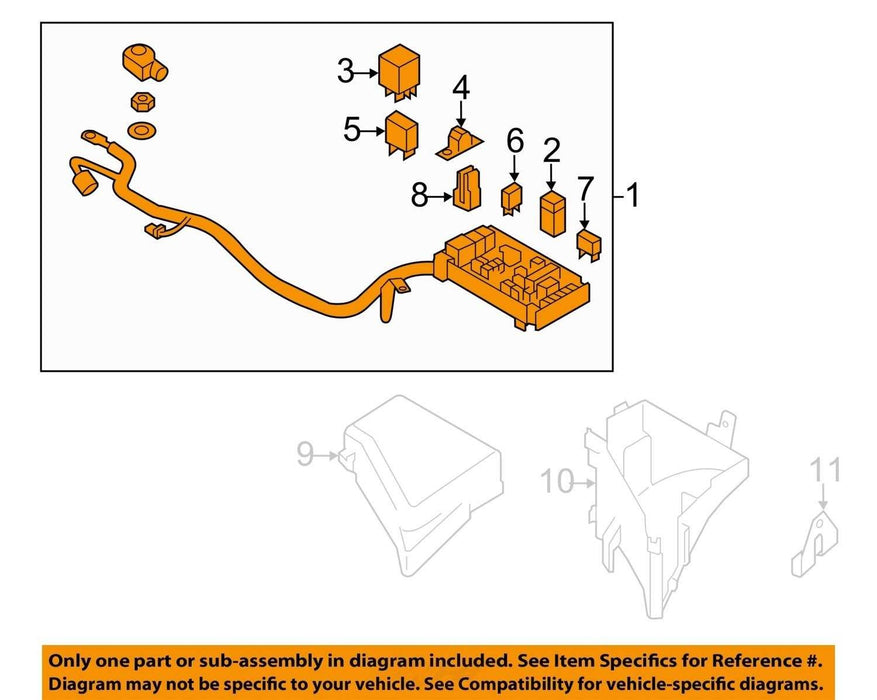 3
4
5
6
2
8
7
1
9
10
11

Only one part or sub-assembly in diagram included. See Item Specifics for Reference #. Diagram may not be specific to your vehicle. See Compatibility for vehicle-specific diagrams.