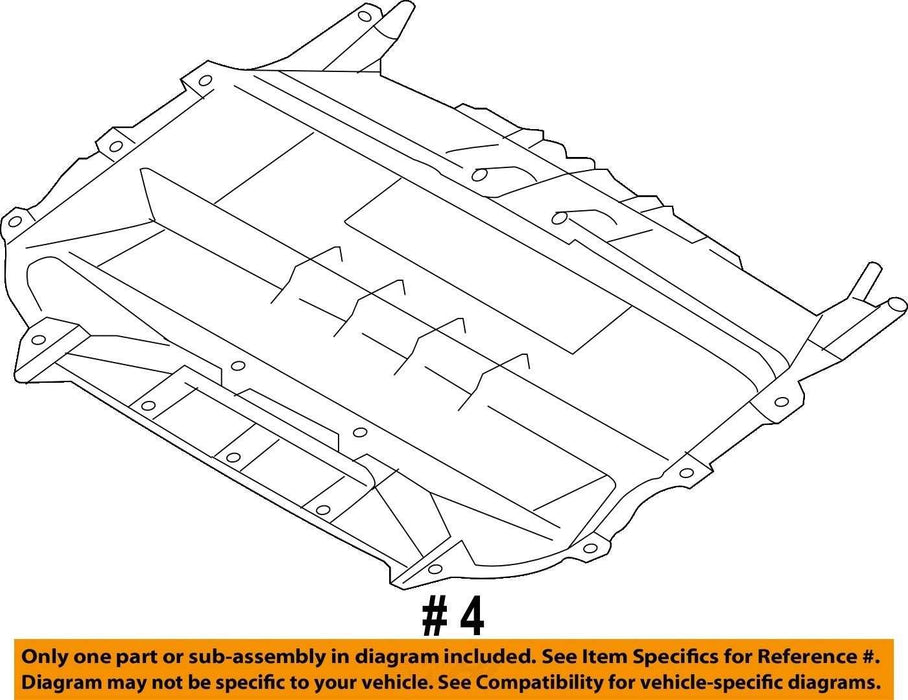 # 4

Only one part or sub-assembly in diagram included. See Item Specifics for Reference #.
Diagram may not be specific to your vehicle. See Compatibility for vehicle-specific diagrams.