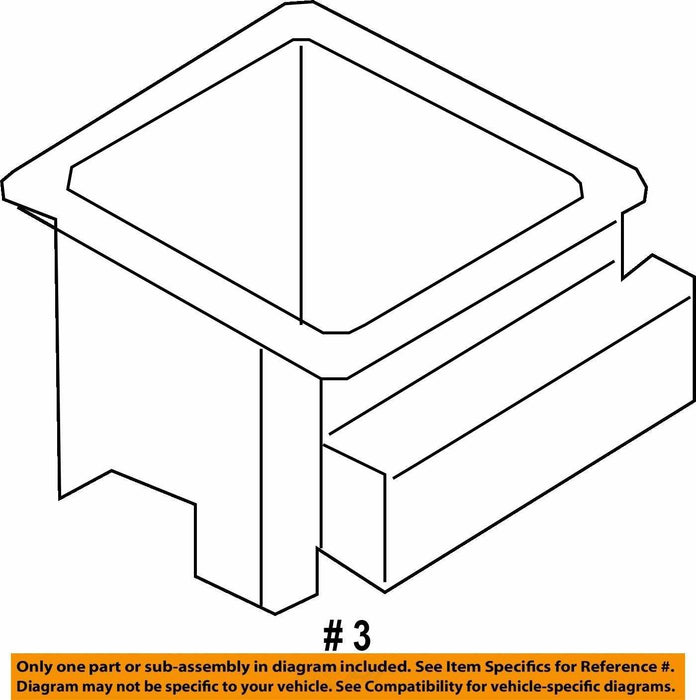 # 3

Only one part or sub-assembly in diagram included. See Item Specifics for Reference #. Diagram may not be specific to your vehicle. See Compatibility for vehicle-specific diagrams.